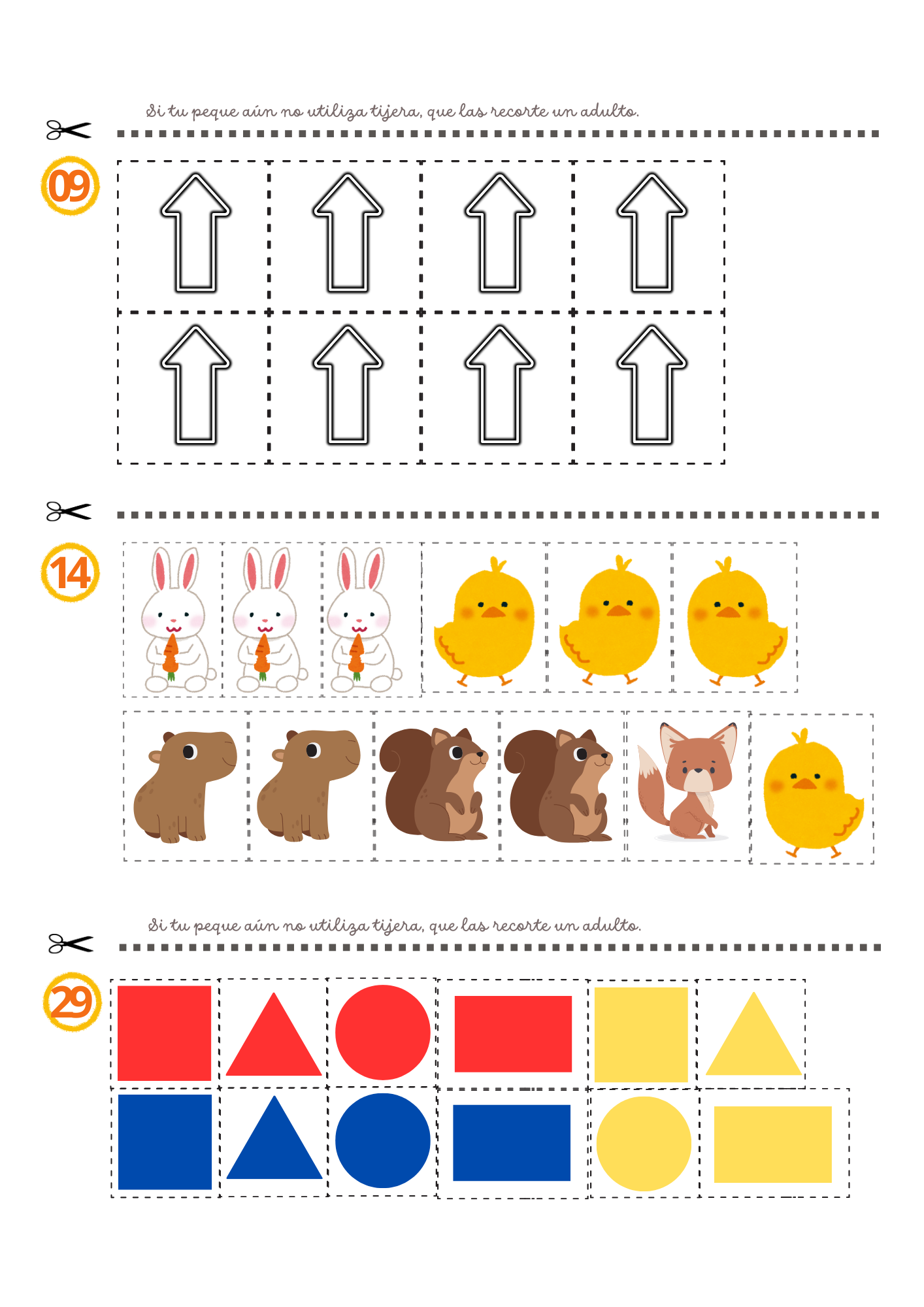 Si tu peque aún no utiliza tijera, que las recorte un adulto.

09

14

Si tu peque aún no utiliza tijera, que las recorte un adulto.

29