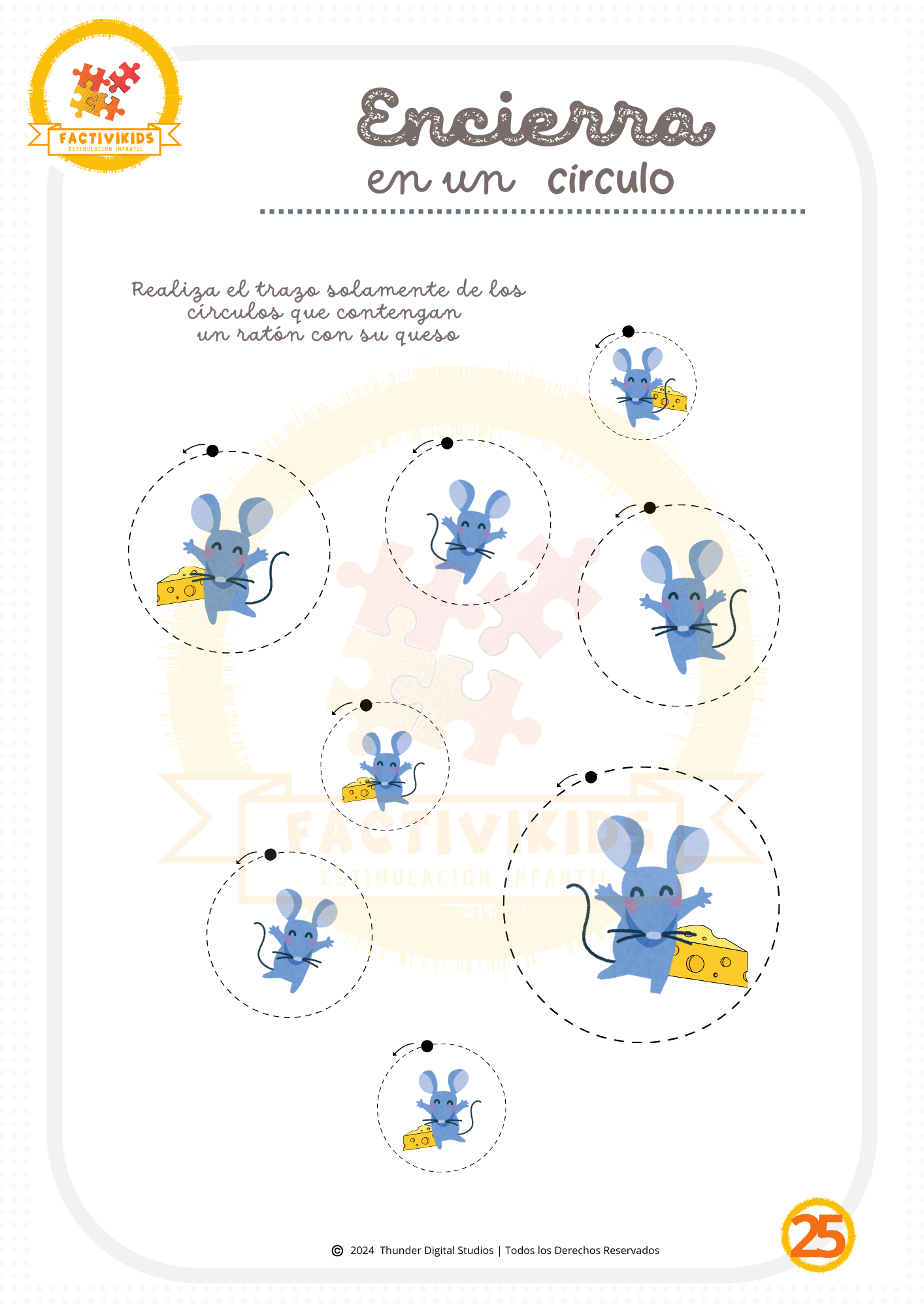 FACTIVIKIDS
ESTIMULACIÓN INFANTIL

Encierra
en un circulo

Realiza el trazo solamente de los círculos que contengan un ratón con su queso

FACTIVIKIDS
ESTIMULACIÓN INFANTIL

© 2024 Thunder Digital Studios | Todos los Derechos Reservados

25